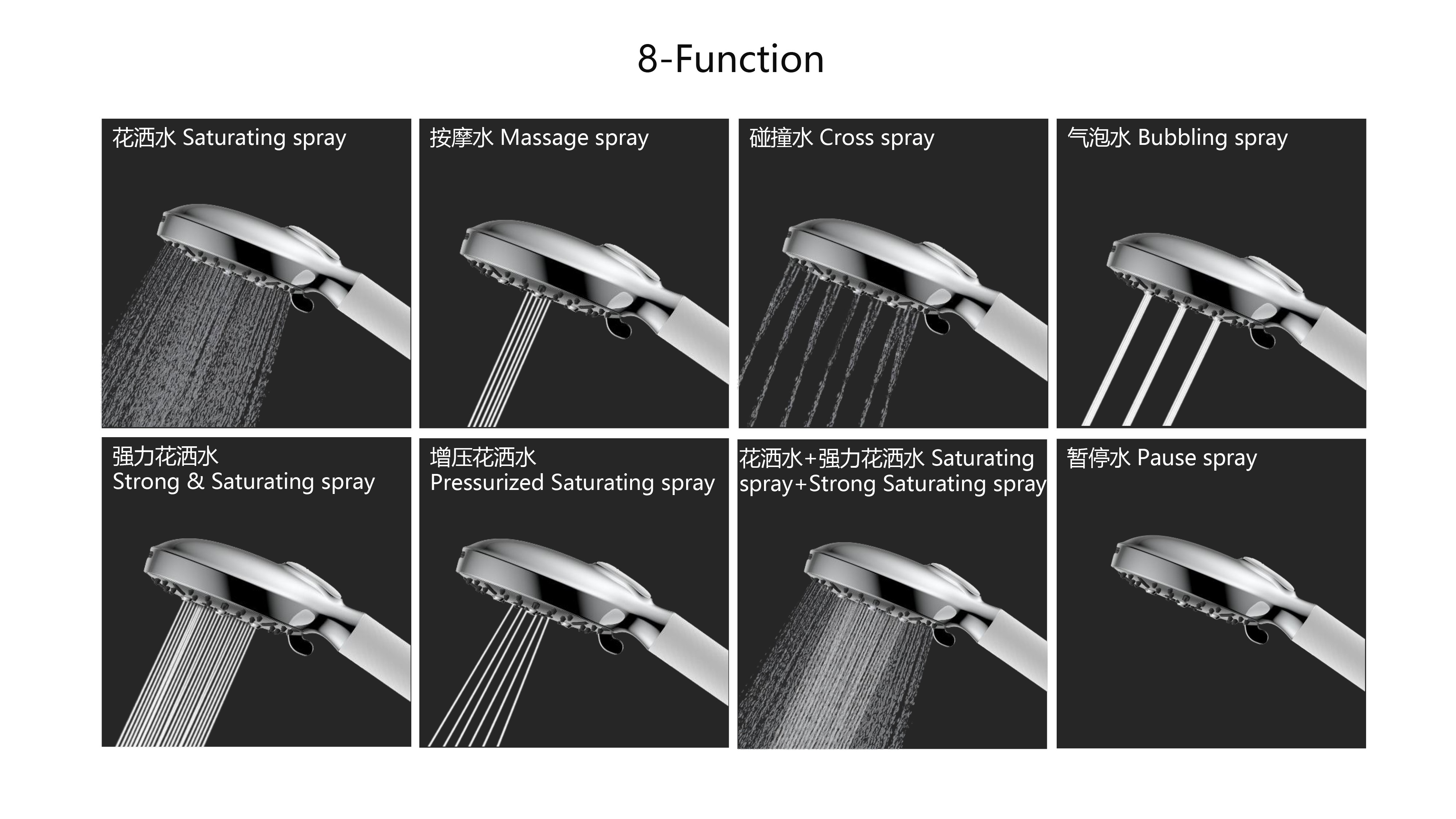 8-Function

花洒水 Saturating spray

按摩水 Massage spray

碰撞水 Cross spray

气泡水 Bubbling spray

强力花洒水
Strong & Saturating spray

增压花洒水
Pressurized Saturating spray

花洒水+强力花洒水 Saturating spray+Strong Saturating spray

暂停水 Pause spray